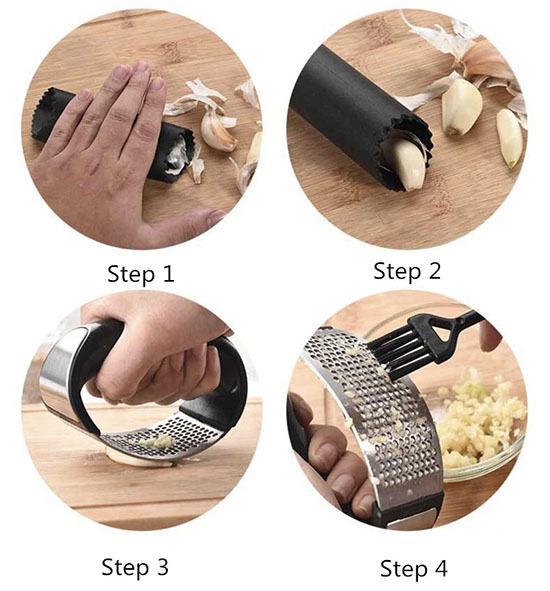 Step 1

Step 2

Step 3

Step 4