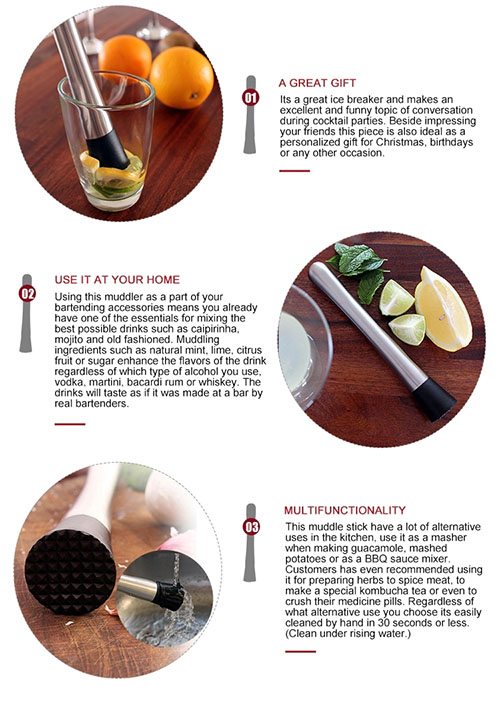 01

A GREAT GIFT

Its a great ice breaker and makes an excellent and funny topic of conversation during cocktail parties. Beside impressing your friends this piece is also ideal as a personalized gift for Christmas, birthdays or any other occasion.

02

USE IT AT YOUR HOME

Using this muddler as a part of your bartending accessories means you already have one of the essentials for mixing the best possible drinks such as caipirinha, mojito and old fashioned. Muddling ingredients such as natural mint, lime, citrus fruit or sugar enhance the flavors of the drink regardless of which type of alcohol you use, vodka, martini, bacardi rum or whiskey. The drinks will taste as if it was made at a bar by real bartenders.

03

MULTIFUNCTIONALITY

This muddle stick have a lot of alternative uses in the kitchen, use it as a masher when making guacamole, mashed potatoes or as a BBQ sauce mixer. Customers has even recommended using it for preparing herbs to spice meat, to make a special kombucha tea or even to crush their medicine pills. Regardless of what alternative use you choose its easily cleaned by hand in 30 seconds or less. (Clean under rising water.)