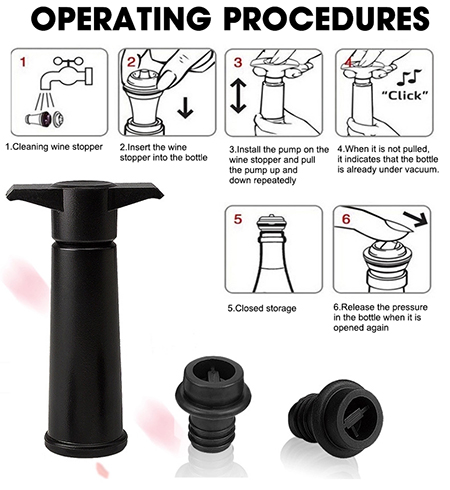 OPERATING PROCEDURES

1

2

3

4

"Click"

1.Cleaning wine stopper

2.Insert the wine stopper into the bottle

3.Install the pump on the wine stopper and pull the pump up and down repeatedly

4.When it is not pulled, it indicates that the bottle is already under vacuum.

5

6

5.Closed storage

6.Release the pressure in the bottle when it is opened again