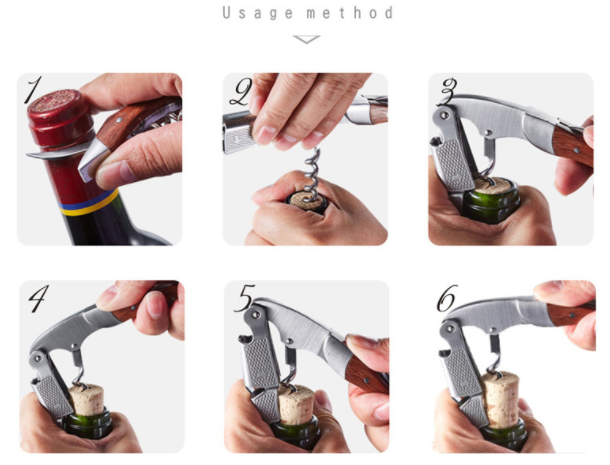 Usage method

1

2

3

4

5

6